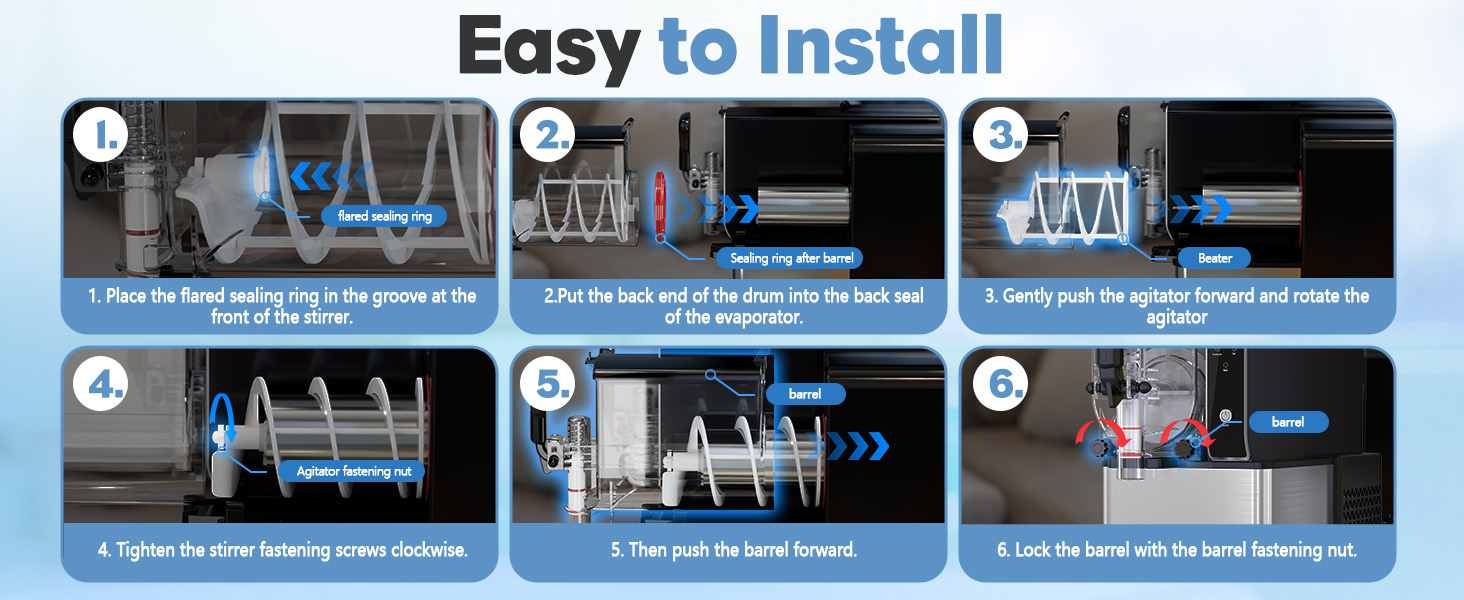 Easy to Install

1.
flared sealing ring
1. Place the flared sealing ring in the groove at the front of the stirrer.

2.
Sealing ring after barrel
2.Put the back end of the drum into the back seal of the evaporator.

3.
Beater
3. Gently push the agitator forward and rotate the agitator

4.
Agitator fastening nut
4. Tighten the stirrer fastening screws clockwise.

5.
barrel
5. Then push the barrel forward.

6.
barrel
6. Lock the barrel with the barrel fastening nut.